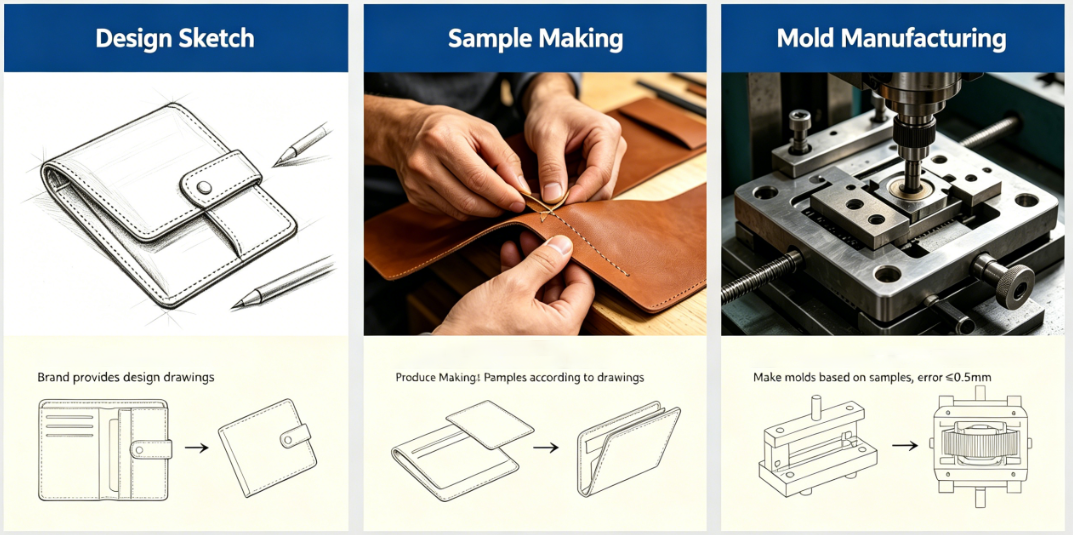 Design Sketch

Brand provides design drawings

Sample Making

Produce Making! Pamples according to drawings

Mold Manufacturing

Make molds based on samples, error ≤0.5mm