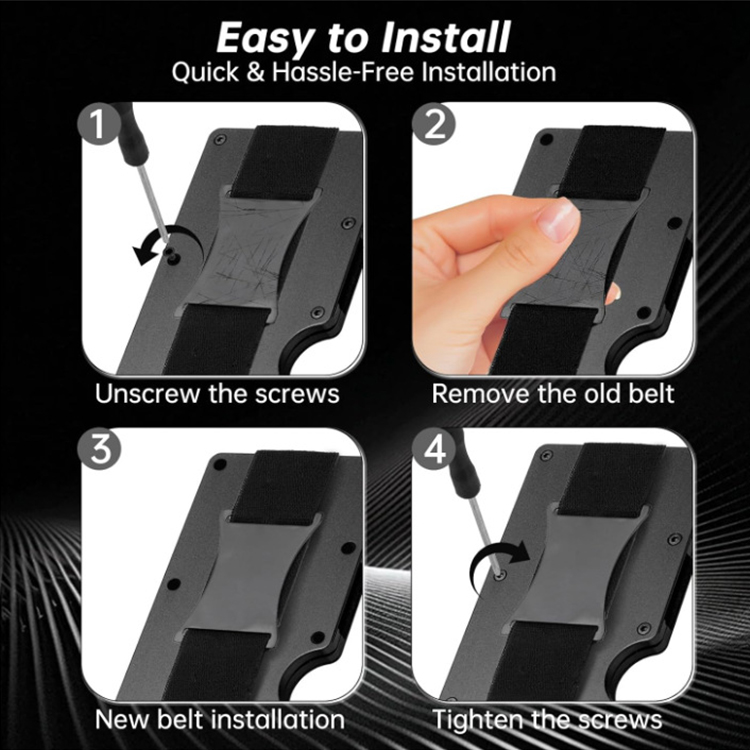 Easy to Install
Quick & Hassle-Free Installation

1
Unscrew the screws

2
Remove the old belt

3
New belt installation

4
Tighten the screws